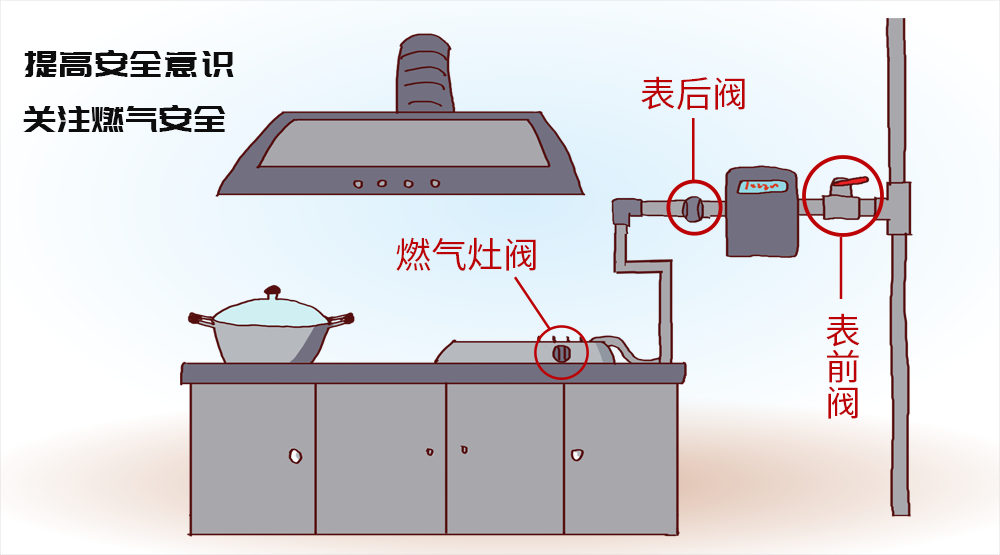 提高安全意识
关注燃气安全

表后阀

燃气灶阀

表前阀